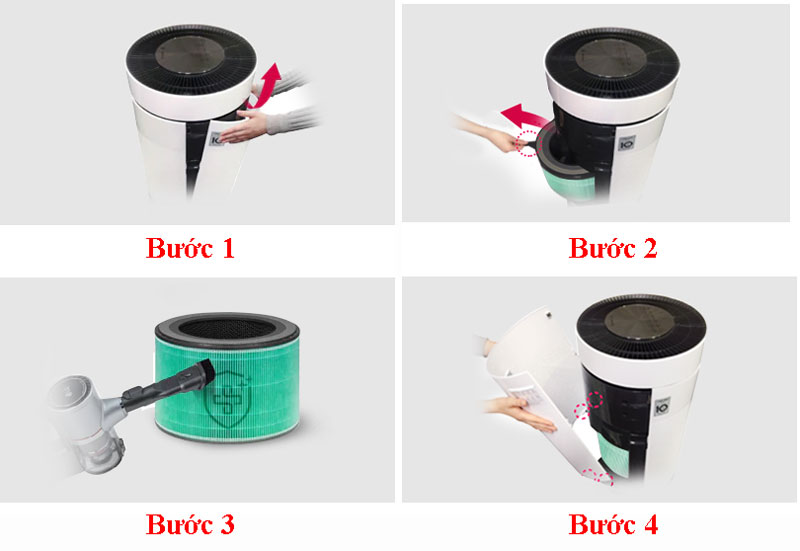 Bước 1

Bước 2

Bước 3

Bước 4